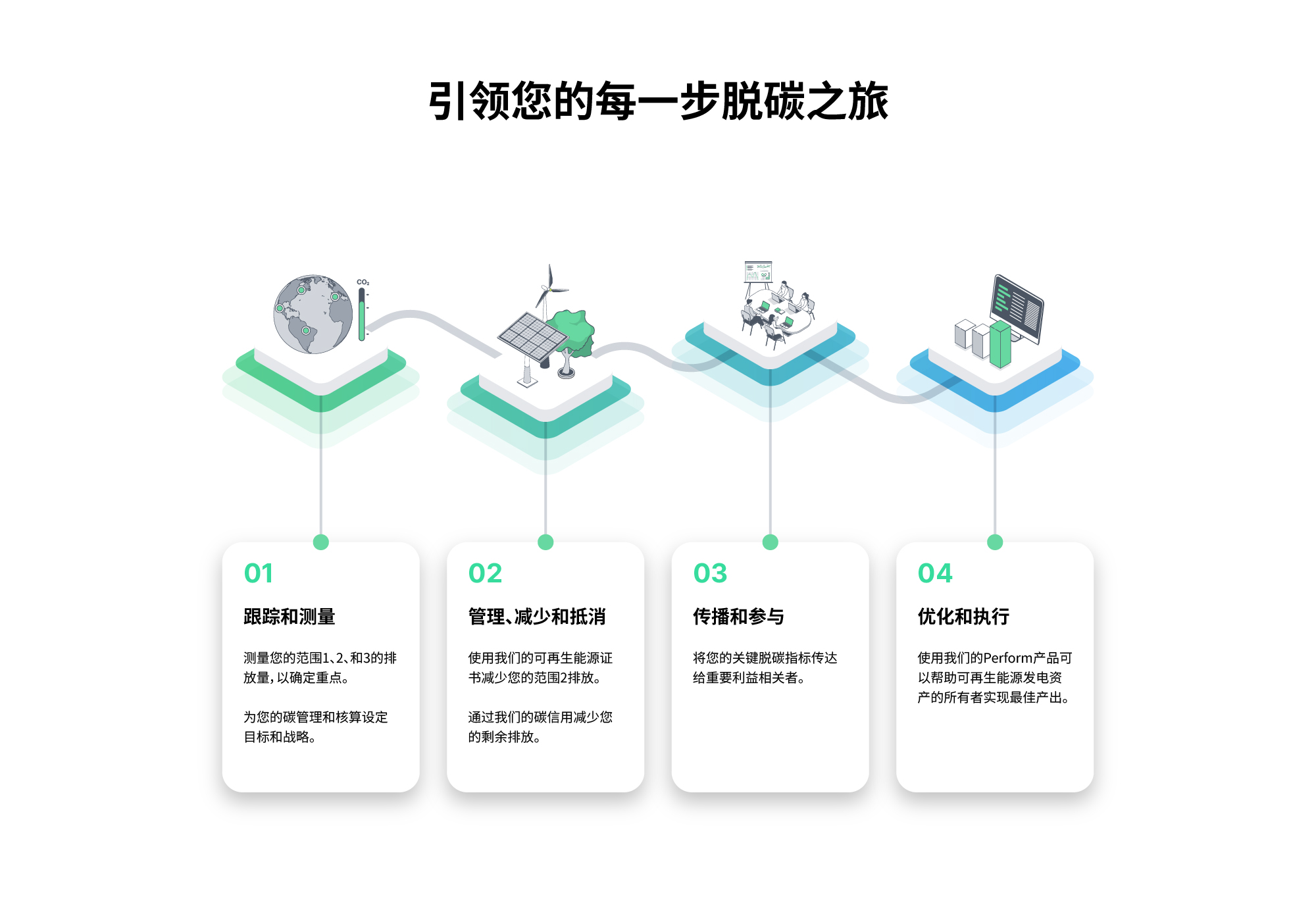 引领您的每一步脱碳之旅

$CO_2$

01

跟踪和测量

测量您的范围1、2、和3的排放量，以确定重点。

为您的碳管理和核算设定目标和战略。

02

管理、减少和抵消

使用我们的可再生能源证书减少您的范围2排放。

通过我们的碳信用减少您的剩余排放。

03

传播和参与

将您的关键脱碳指标传达给重要利益相关者。

04

优化和执行

使用我们的Perform产品可以帮助可再生能源发电资产的所有者实现最佳产出。